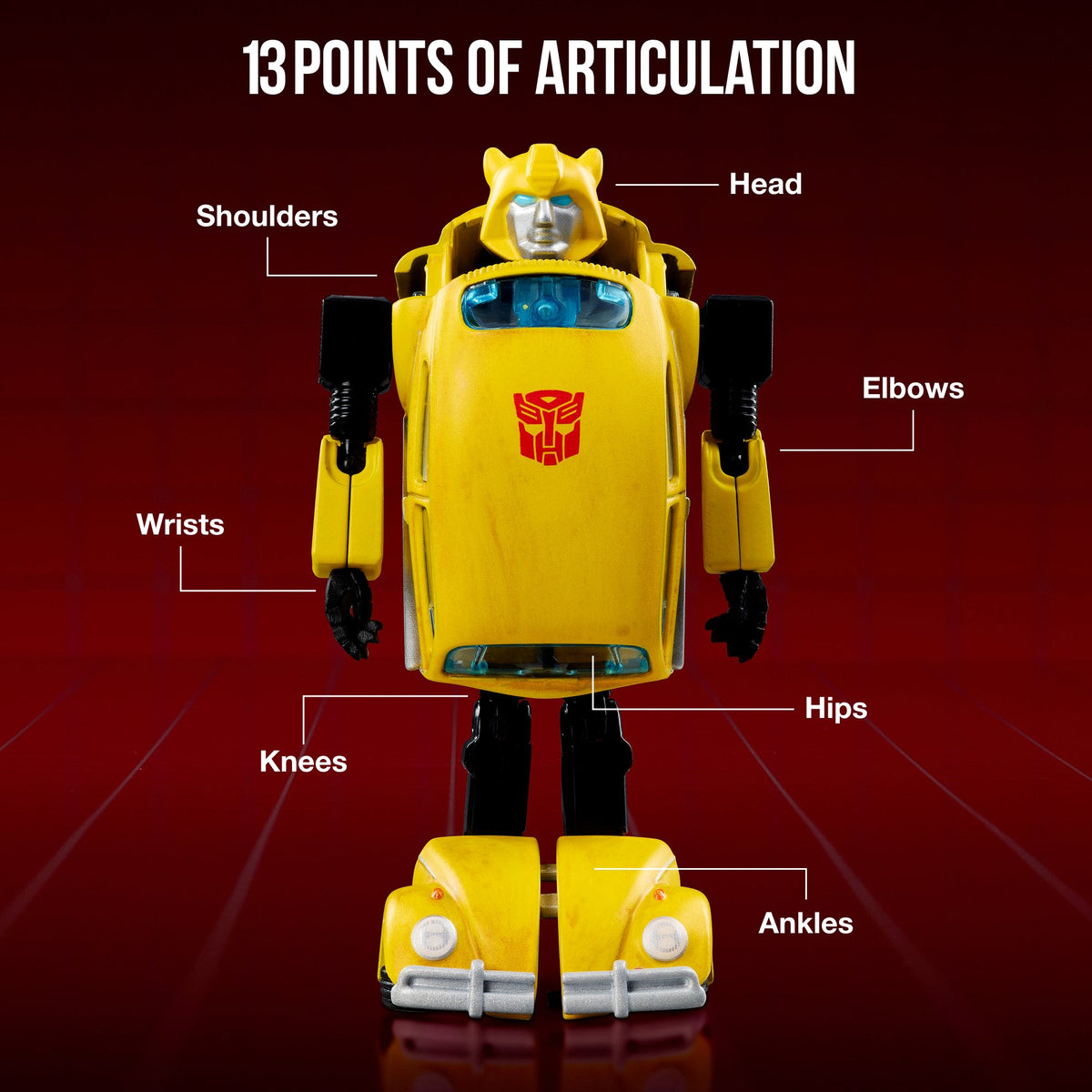 13 POINTS OF ARTICULATION

Head

Shoulders

Elbows

Wrists

Hips

Knees

Ankles